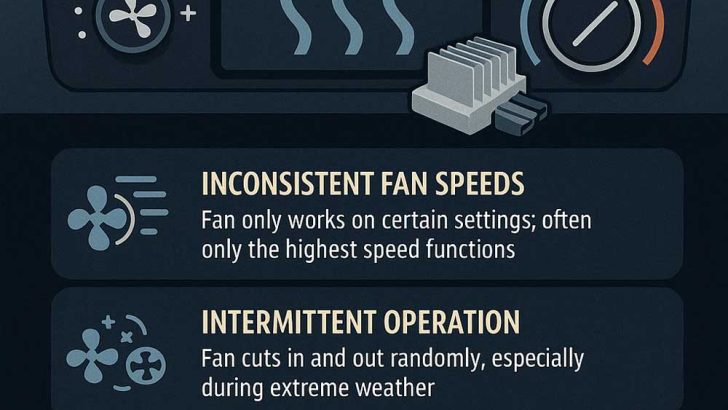 INCONSISTENT FAN SPEEDS
Fan only works on certain settings; often only the highest speed functions

INTERMITTENT OPERATION
Fan cuts in and out randomly, especially during extreme weather