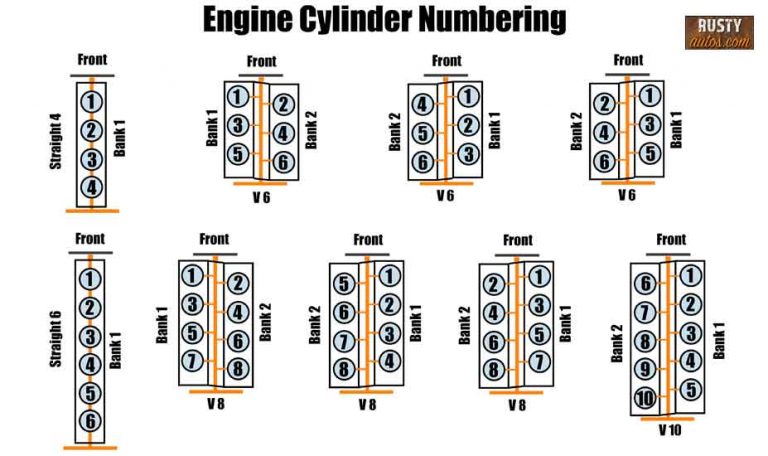 Engine Cylinder Numbering

RUSTY autos.com

Front
Straight 4
1
2
3
4
Bank 1

Front
Bank 1
1
3
5
2
4
6
Bank 2
V 6

Front
Bank 2
4
5
6
1
2
3
Bank 1
V 6

Front
Bank 2
2
4
6
1
3
5
Bank 1
V 6

Front
Straight 6
1
2
3
4
5
6
Bank 1

Front
Bank 1
1
3
5
7
2
4
6
8
Bank 2
V 8

Front
Bank 2
5
6
7
8
1
2
3
4
Bank 1
V 8

Front
Bank 2
2
4
6
8
1
3
5
7
Bank 1
V 8

Front
Bank 2
6
7
8
9
10
1
2
3
4
5
Bank 1
V 10