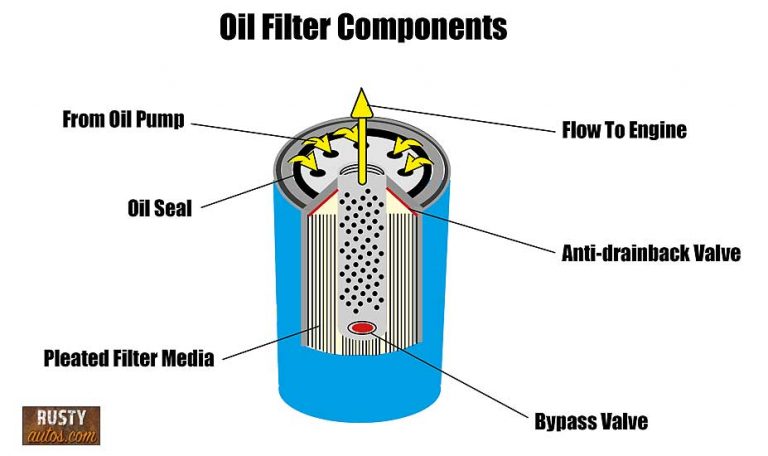 Oil Filter Components

From Oil Pump

Flow To Engine

Oil Seal

Anti-drainback Valve

Pleated Filter Media

Bypass Valve

RUSTY autos.com