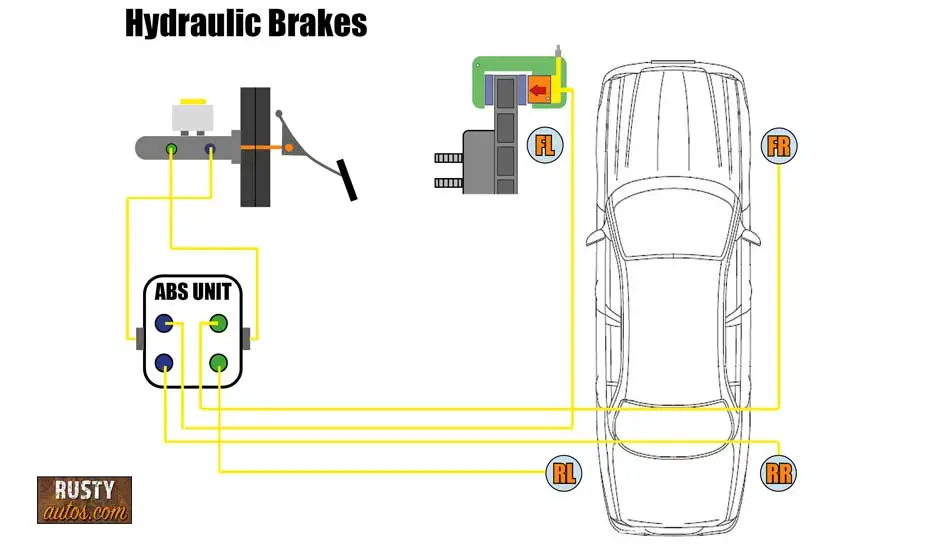 Hydraulic Brakes

FL

FR

ABS UNIT

RL

RR

RUSTY autos.com